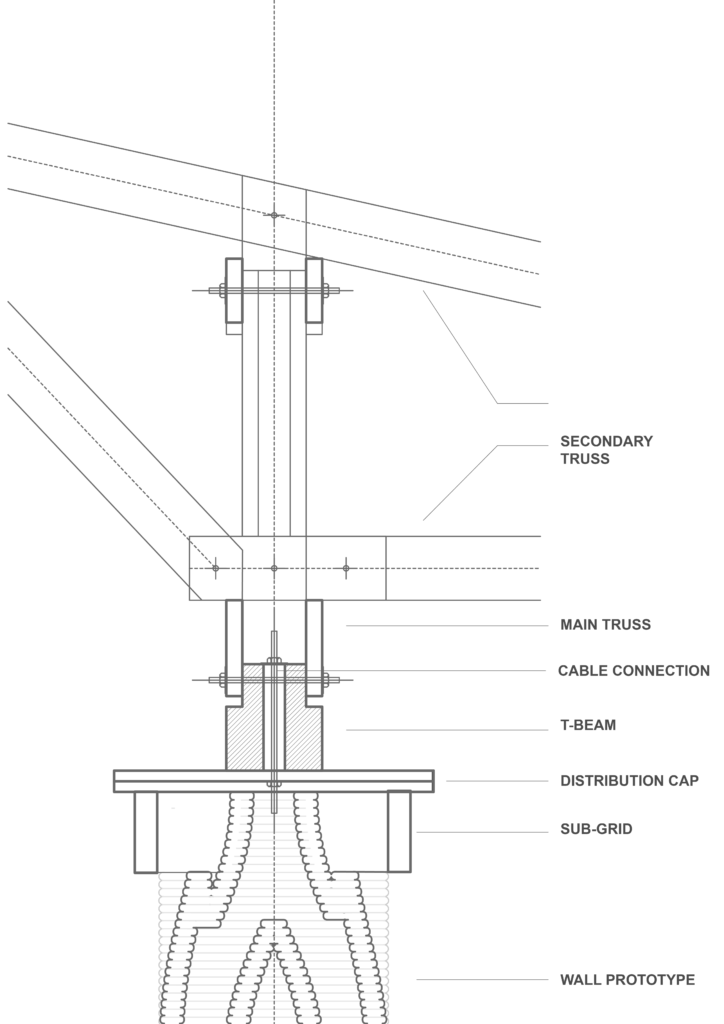 SECONDARY TRUSS

MAIN TRUSS

CABLE CONNECTION

T-BEAM

DISTRIBUTION CAP

SUB-GRID

WALL PROTOTYPE